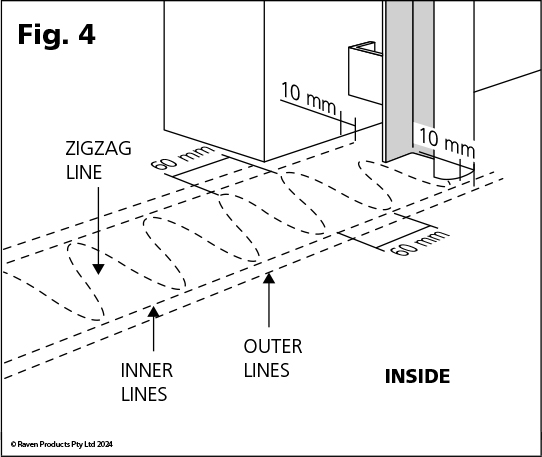 Fig. 4

10 mm

10 mm

ZIGZAG LINE

60 mm

60 mm

INNER LINES

OUTER LINES

INSIDE

© Raven Products Pty Ltd 2024