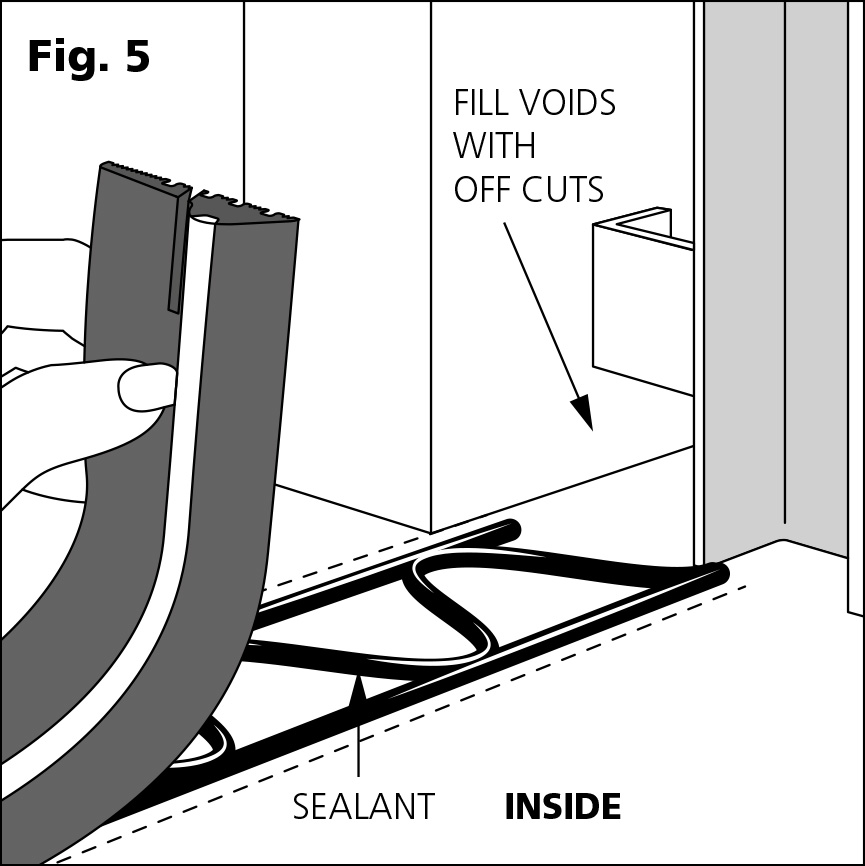 Fig. 5

FILL VOIDS WITH OFF CUTS

SEALANT

INSIDE