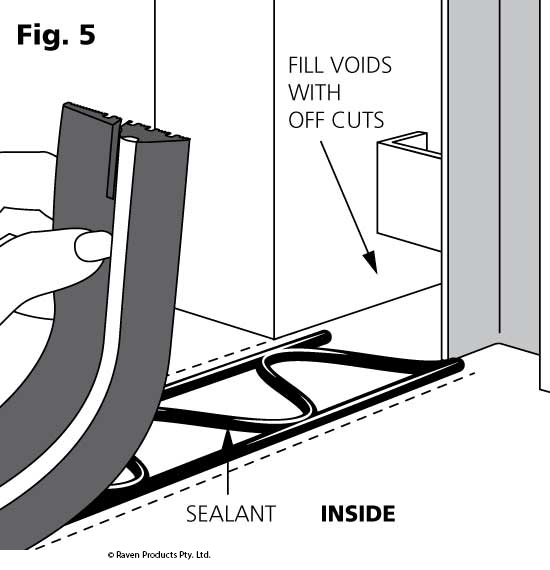 Fig. 5

FILL VOIDS WITH OFF CUTS

SEALANT

INSIDE

© Raven Products Pty. Ltd.